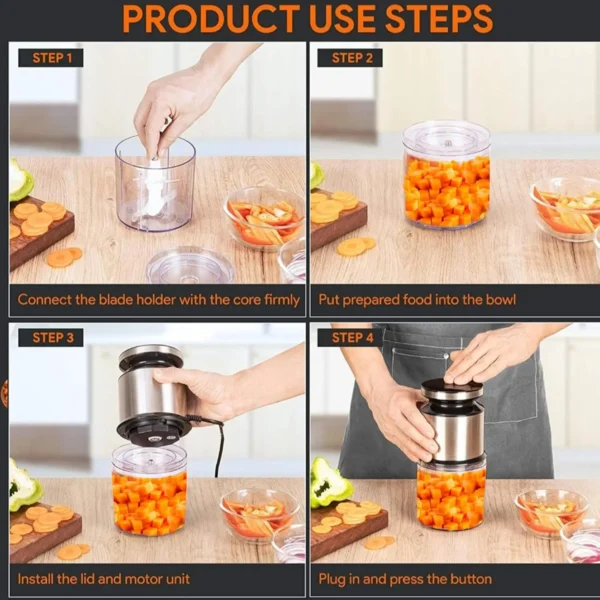 PRODUCT USE STEPS

STEP 1

Connect the blade holder with the core firmly

STEP 2

Put prepared food into the bowl

STEP 3

Install the lid and motor unit

STEP 4

Plug in and press the button